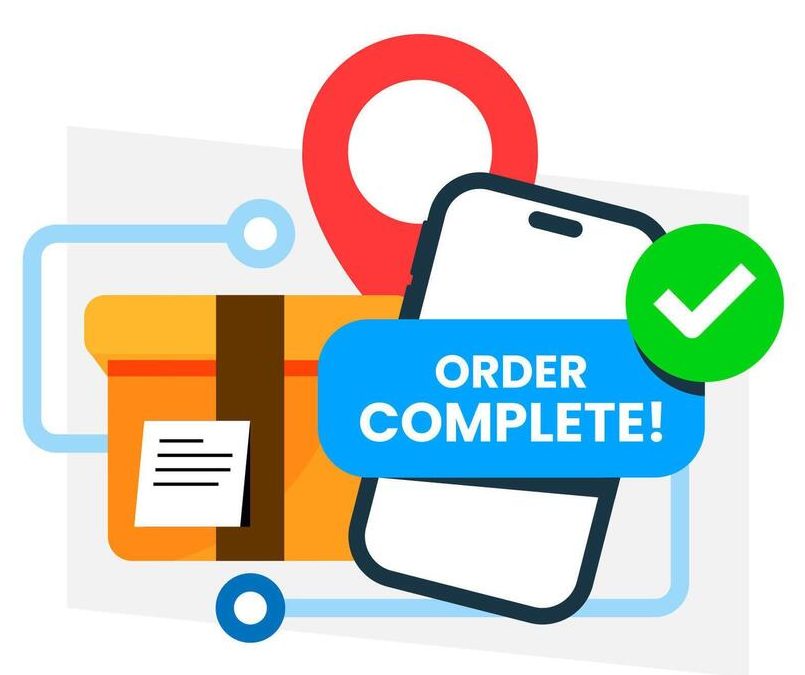 ORDER COMPLETE!